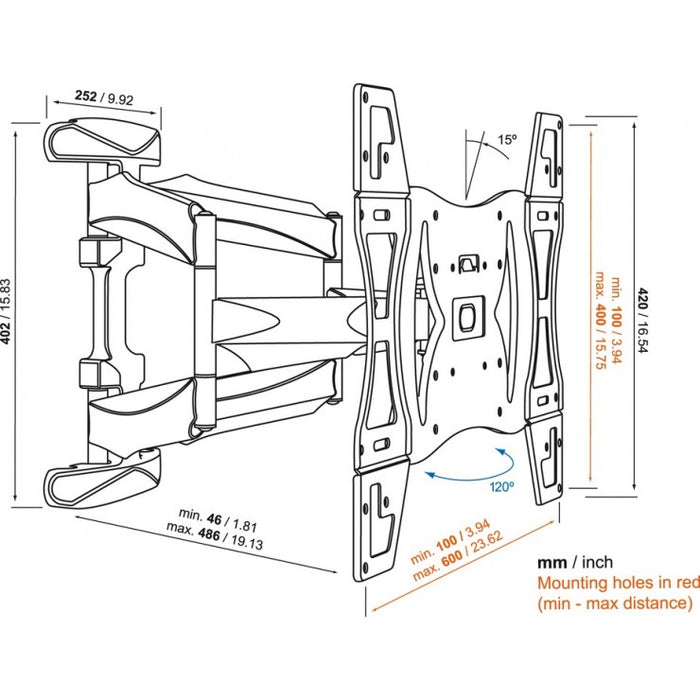 252 / 9.92

402 / 15.83

15°

min. 100 / 3.94
max. 400 / 15.75

420 / 16.54

120°

min. 46 / 1.81
max. 486 / 19.13

min. 100 / 3.94
max. 600 / 23.62

mm / inch
Mounting holes in red
(min - max distance)