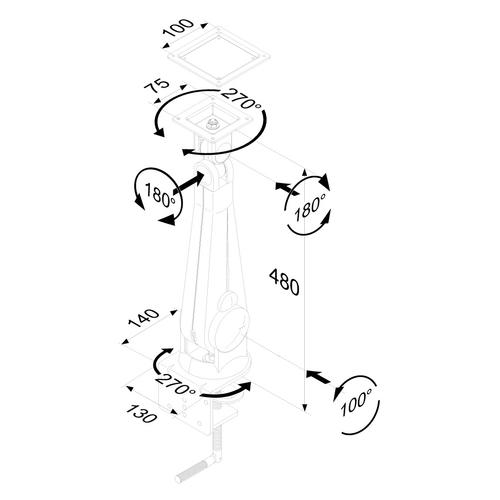 100
75
270°
180°
180°
480
140
270°
130
100°